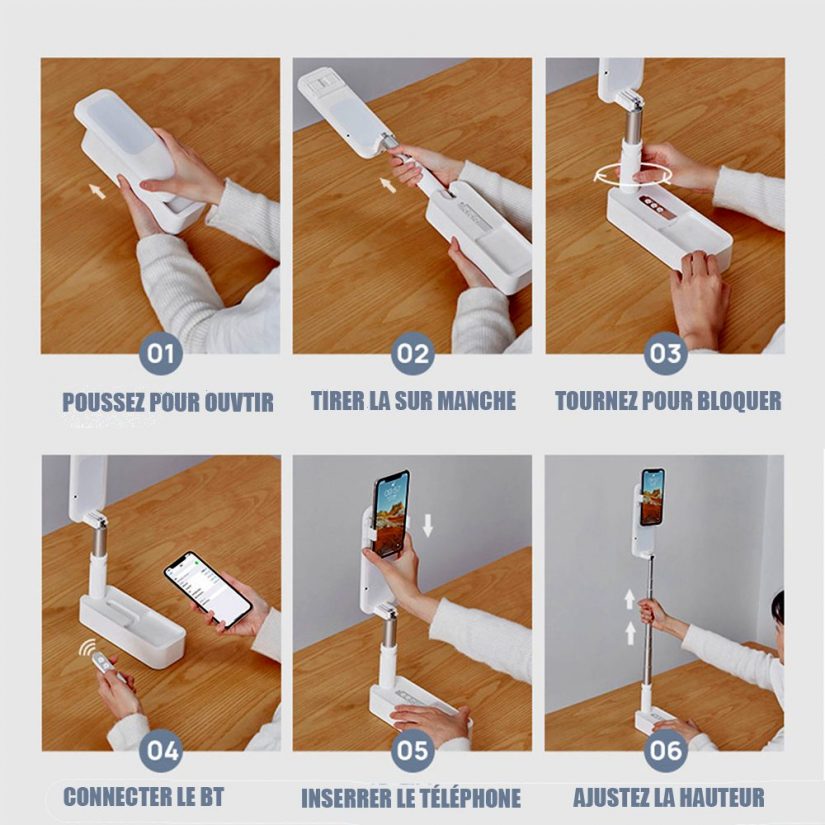 01
POUSSEZ POUR OUVTIR

02
TIRER LA SUR MANCHE

03
TOURNEZ POUR BLOQUER

04
CONNECTER LE BT

05
INSERRER LE TÉLÉPHONE

06
AJUSTEZ LA HAUTEUR